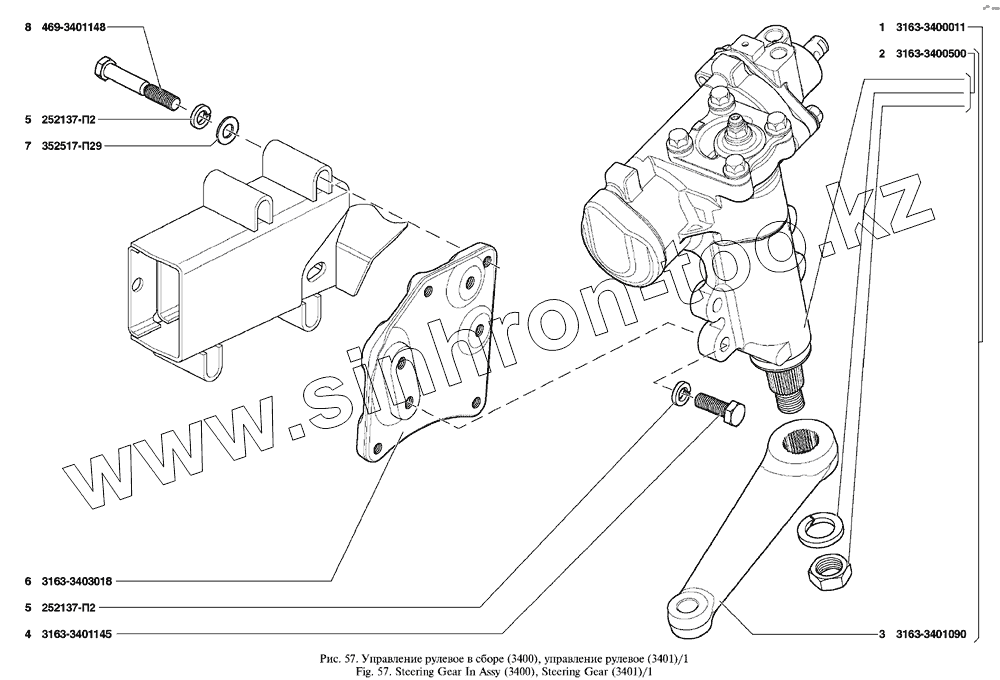 8 469-3401148

5 252137-П2

7 352517-П29

1 3163-3400011

2 3163-3400500

www.sinhron-too.kz

6 3163-3403018

5 252137-П2

4 3163-3401145

3 3163-3401090

Рис. 57. Управление рулевое в сборе (3400), управление рулевое (3401)/1
Fig. 57. Steering Gear In Assy (3400), Steering Gear (3401)/1